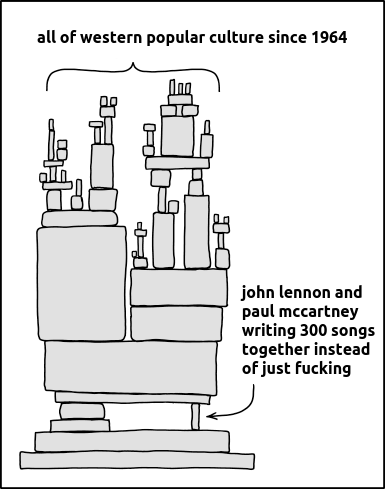 all of western popular culture since 1964

john lennon and paul mccartney writing 300 songs together instead of just fucking